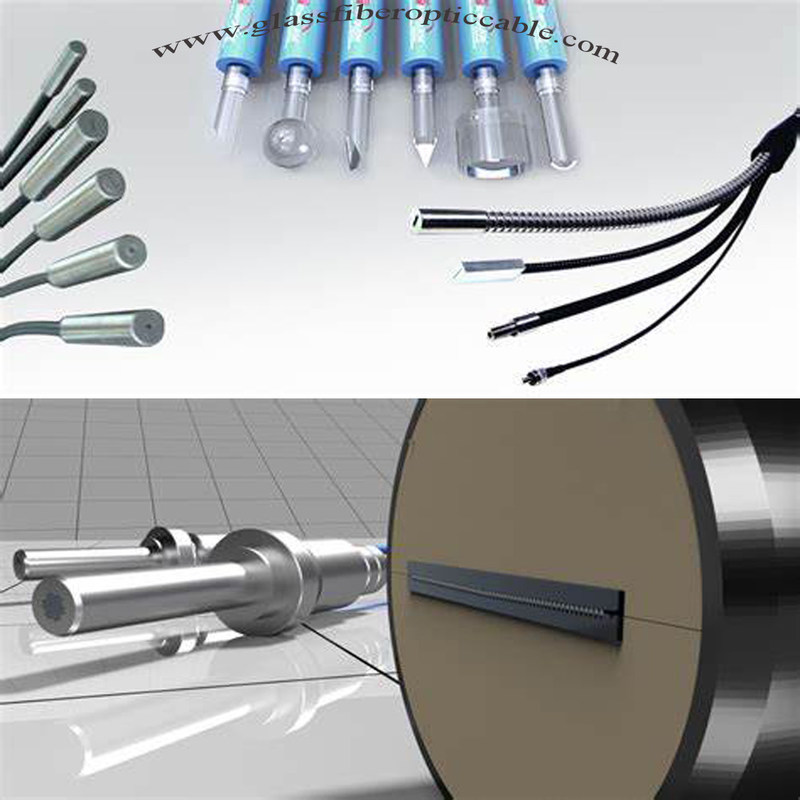 www.glassfiberopticcable.com